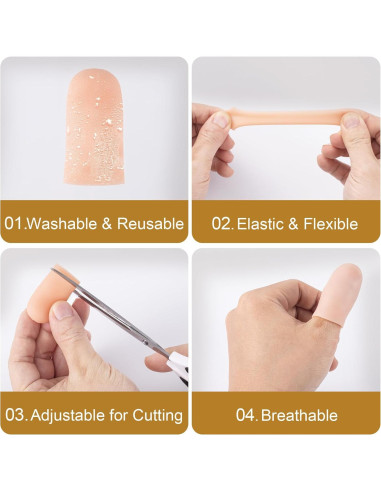 01.Washable & Reusable

02. Elastic & Flexible

03. Adjustable for Cutting

04. Breathable