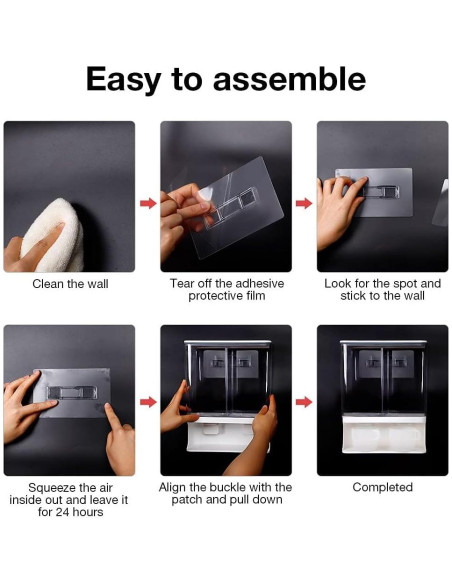 Easy to assemble

Clean the wall

Tear off the adhesive protective film

Look for the spot and stick to the wall

Squeeze the air inside out and leave it for 24 hours

Align the buckle with the patch and pull down

Completed