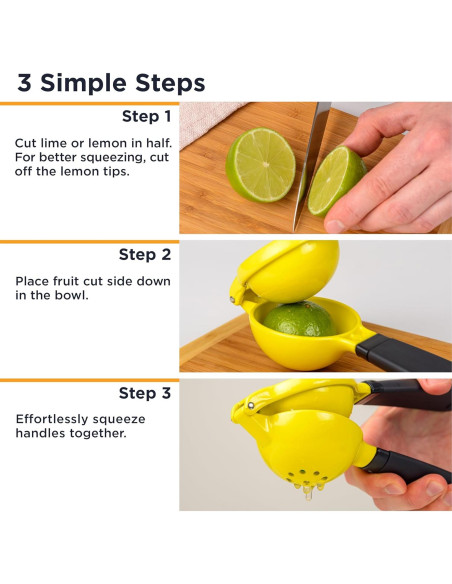 3 Simple Steps

Step 1

Cut lime or lemon in half. For better squeezing, cut off the lemon tips.

Step 2

Place fruit cut side down in the bowl.

Step 3

Effortlessly squeeze handles together.