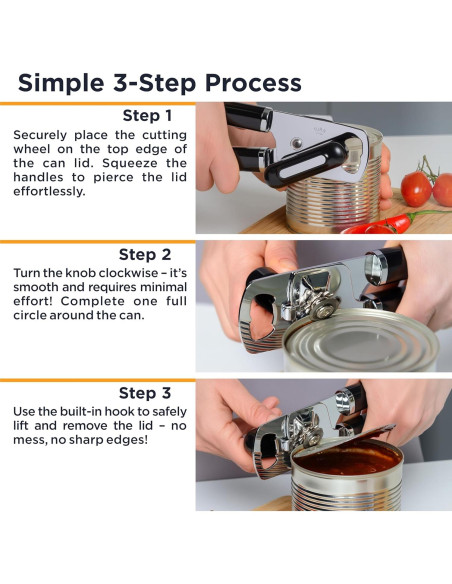 Simple 3-Step Process

Step 1

Securely place the cutting wheel on the top edge of the can lid. Squeeze the handles to pierce the lid effortlessly.

Step 2

Turn the knob clockwise – it's smooth and requires minimal effort! Complete one full circle around the can.

Step 3

Use the built-in hook to safely lift and remove the lid – no mess, no sharp edges!