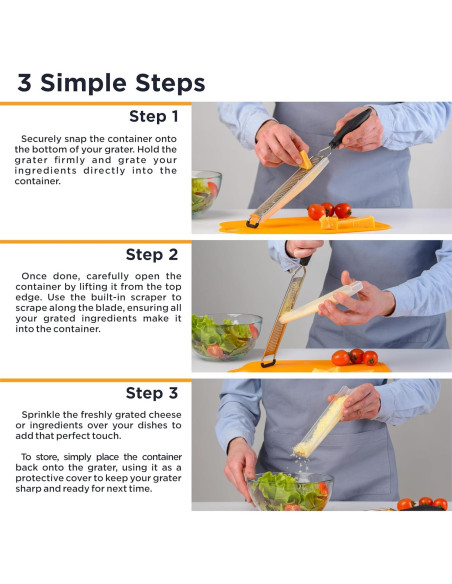 3 Simple Steps

Step 1

Securely snap the container onto the bottom of your grater. Hold the grater firmly and grate your ingredients directly into the container.

Step 2

Once done, carefully open the container by lifting it from the top edge. Use the built-in scraper to scrape along the blade, ensuring all your grated ingredients make it into the container.

Step 3

Sprinkle the freshly grated cheese or ingredients over your dishes to add that perfect touch.

To store, simply place the container back onto the grater, using it as a protective cover to keep your grater sharp and ready for next time.