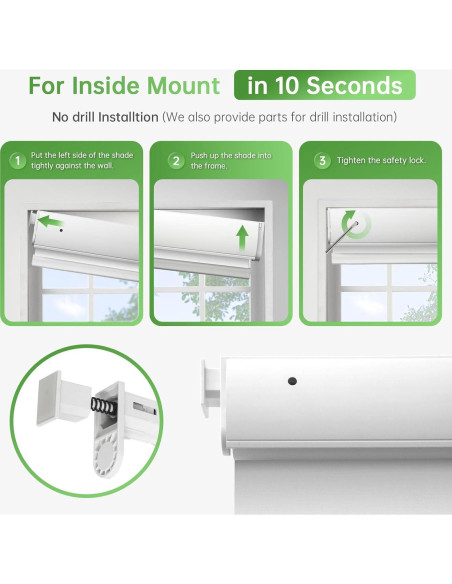 For Inside Mount in 10 Seconds

No drill Installtion (We also provide parts for drill installation)

1 Put the left side of the shade tightly against the wall.

2 Push up the shade into the frame.

3 Tighten the safety lock.