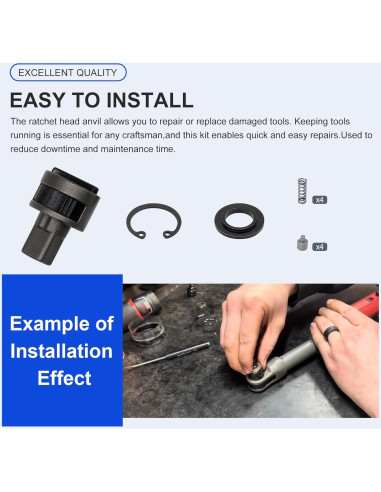 EXCELLENT QUALITY

EASY TO INSTALL

The ratchet head anvil allows you to repair or replace damaged tools. Keeping tools running is essential for any craftsman,and this kit enables quick and easy repairs.Used to reduce downtime and maintenance time.

x4

x4

Example of Installation Effect