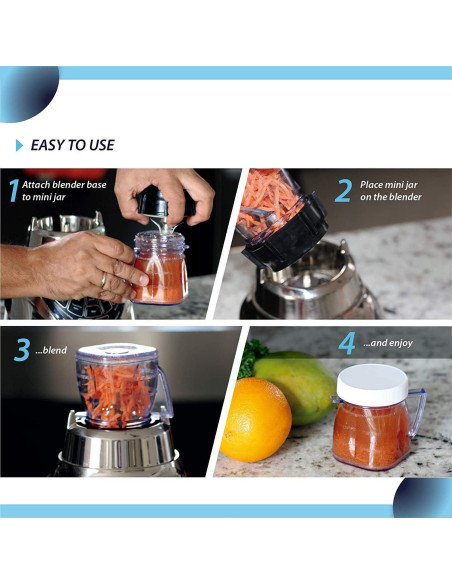 EASY TO USE

1 Attach blender base to mini jar

2 Place mini jar on the blender

3 ...blend

4 ...and enjoy