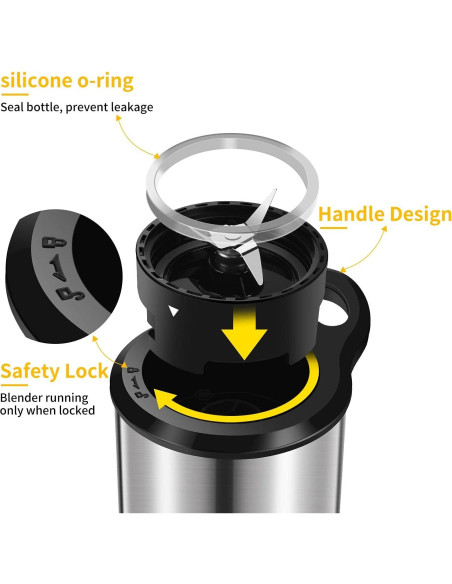 silicone o-ring
Seal bottle, prevent leakage

Handle Design

Safety Lock
Blender running only when locked