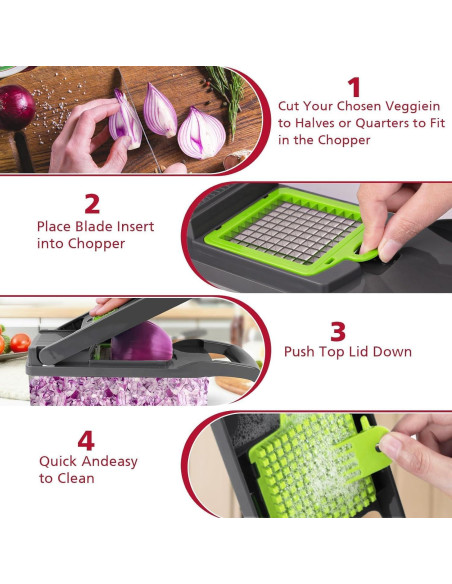 1
Cut Your Chosen Veggiein to Halves or Quarters to Fit in the Chopper

2
Place Blade Insert into Chopper

3
Push Top Lid Down

4
Quick Andeasy to Clean