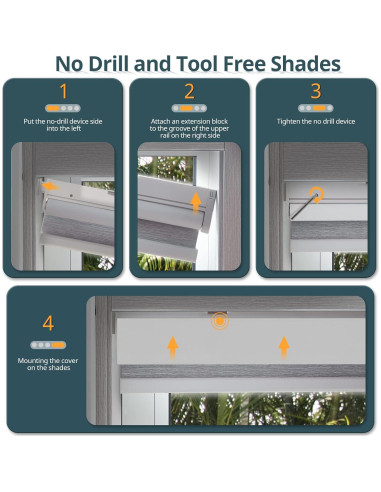 No Drill and Tool Free Shades

1

Put the no-drill device side into the left

2

Attach an extension block to the groove of the upper rail on the right side

3

Tighten the no drill device

4

Mounting the cover on the shades