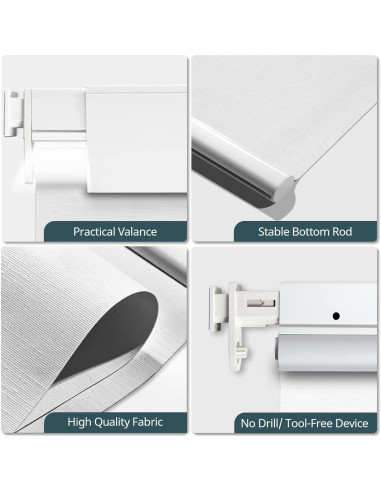 Practical Valance

Stable Bottom Rod

High Quality Fabric

No Drill/ Tool-Free Device