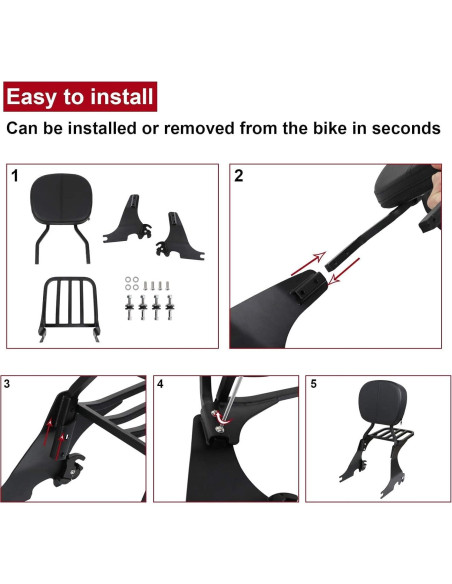 Easy to install

Can be installed or removed from the bike in seconds

1

2

3

4

5