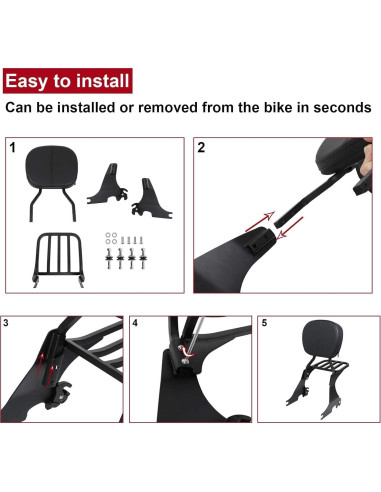 Easy to install

Can be installed or removed from the bike in seconds

1

2

3

4

5