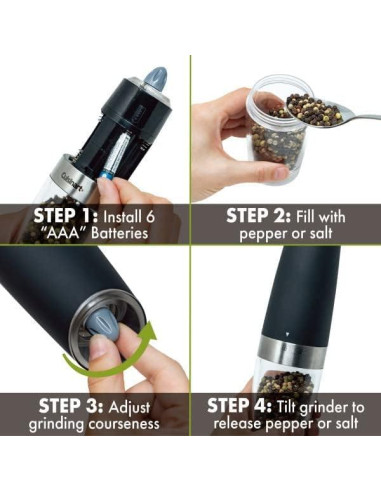 Cuisinart

STEP 1: Install 6 "AAA" Batteries

STEP 2: Fill with pepper or salt

STEP 3: Adjust grinding courseness

STEP 4: Tilt grinder to release pepper or salt