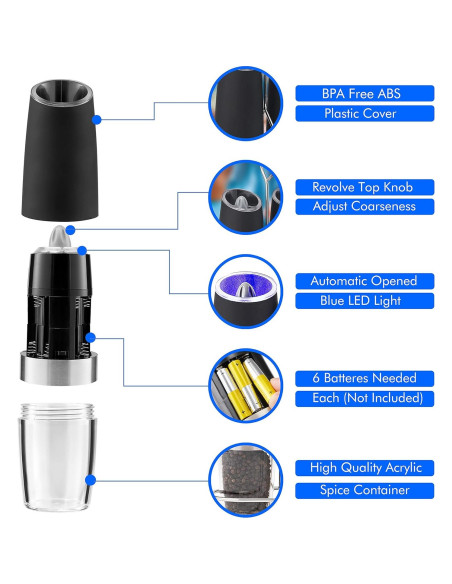 BPA Free ABS
Plastic Cover

Revolve Top Knob
Adjust Coarseness

Automatic Opened
Blue LED Light

6 Batteres Needed
Each (Not Included)

High Quality Acrylic
Spice Container