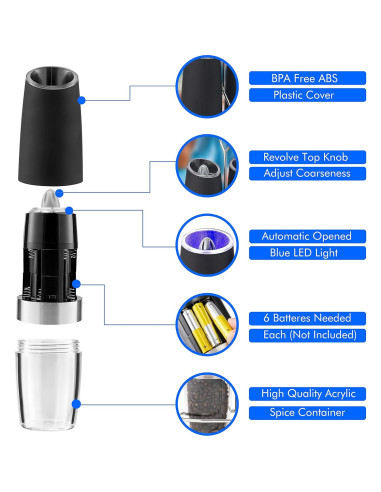 BPA Free ABS
Plastic Cover

Revolve Top Knob
Adjust Coarseness

Automatic Opened
Blue LED Light

6 Batteres Needed
Each (Not Included)

High Quality Acrylic
Spice Container