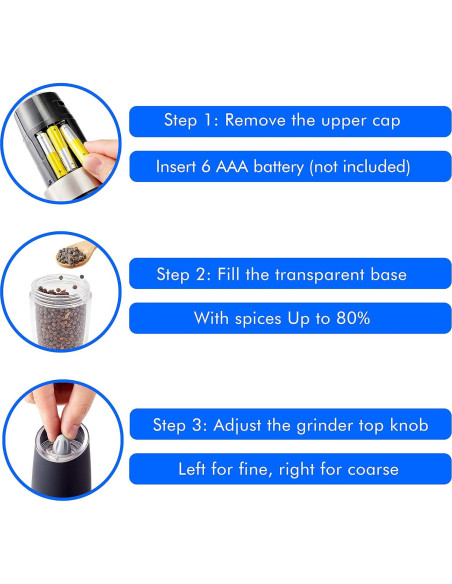 Step 1: Remove the upper cap

Insert 6 AAA battery (not included)

Step 2: Fill the transparent base

With spices Up to 80%

Step 3: Adjust the grinder top knob

Left for fine, right for coarse