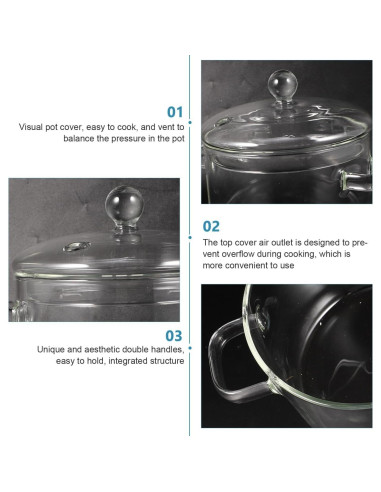 01
Visual pot cover, easy to cook, and vent to balance the pressure in the pot

02
The top cover air outlet is designed to prevent overflow during cooking, which is more convenient to use

03
Unique and aesthetic double handles, easy to hold, integrated structure