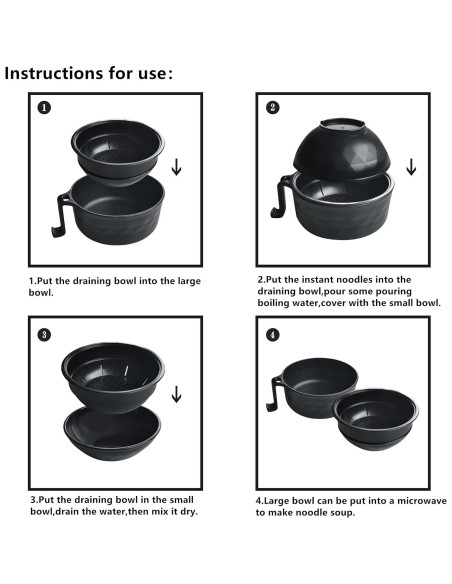 Instructions for use:

1

1.Put the draining bowl into the large bowl.

2

2.Put the instant noodles into the draining bowl,pour some pouring boiling water,cover with the small bowl.

3

3.Put the draining bowl in the small bowl,drain the water,then mix it dry.

4

4.Large bowl can be put into a microwave to make noodle soup.