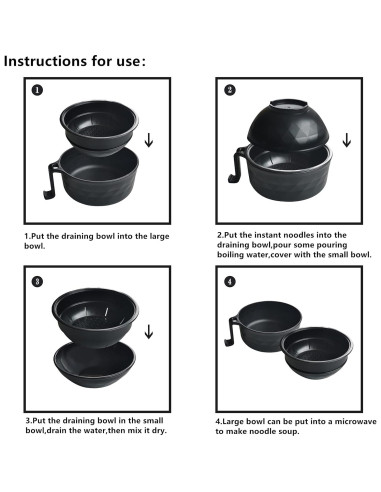 Instructions for use:

1

1.Put the draining bowl into the large bowl.

2

2.Put the instant noodles into the draining bowl,pour some pouring boiling water,cover with the small bowl.

3

3.Put the draining bowl in the small bowl,drain the water,then mix it dry.

4

4.Large bowl can be put into a microwave to make noodle soup.