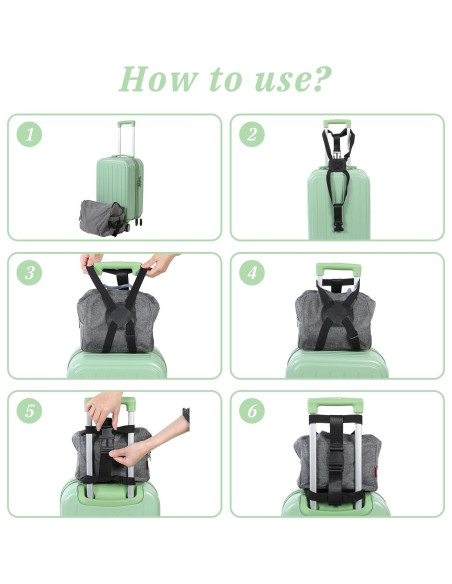 How to use?

1

2

3

4

5

6