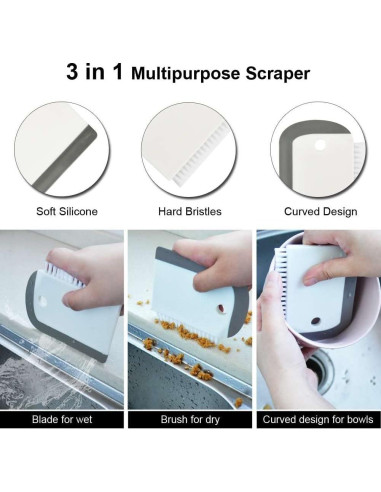 3 in 1 Multipurpose Scraper

Soft Silicone

Hard Bristles

Curved Design

Blade for wet

Brush for dry

Curved design for bowls