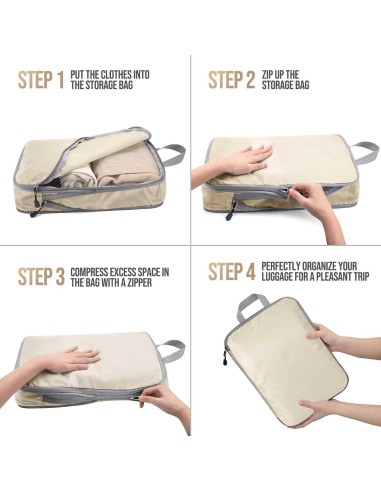 STEP 1 PUT THE CLOTHES INTO THE STORAGE BAG

STEP 2 ZIP UP THE STORAGE BAG

STEP 3 COMPRESS EXCESS SPACE IN THE BAG WITH A ZIPPER

STEP 4 PERFECTLY ORGANIZE YOUR LUGGAGE FOR A PLEASANT TRIP