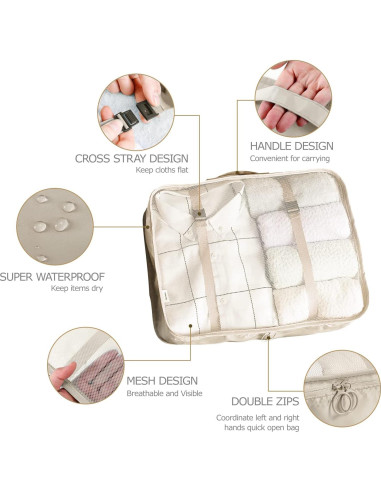 CROSS STRAY DESIGN
Keep cloths flat

HANDLE DESIGN
Convenient for carrying

SUPER WATERPROOF
Keep items dry

MESH DESIGN
Breathable and Visible

DOUBLE ZIPS
Coordinate left and right hands quick open bag