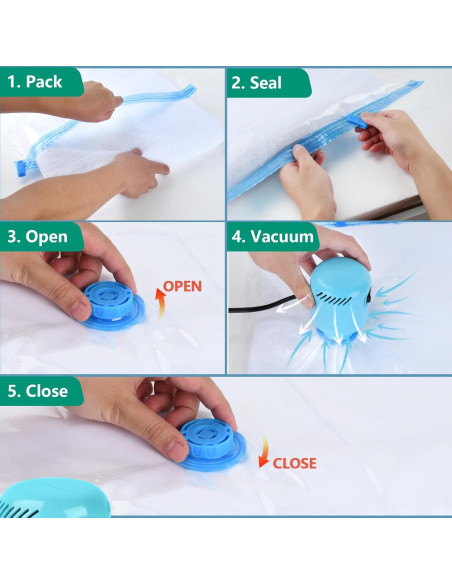 1. Pack

2. Seal

3. Open

OPEN

4. Vacuum

5. Close

CLOSE