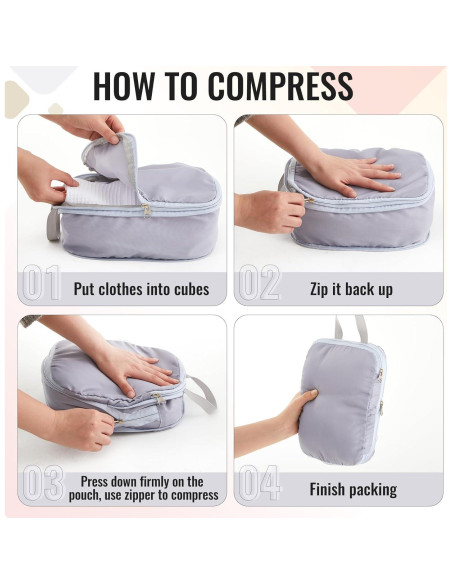 HOW TO COMPRESS

01 Put clothes into cubes

02 Zip it back up

03 Press down firmly on the pouch, use zipper to compress

04 Finish packing