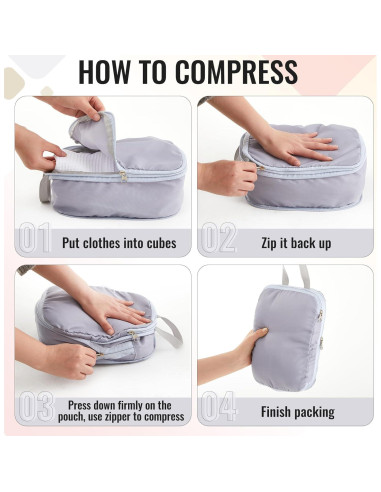 HOW TO COMPRESS

01 Put clothes into cubes

02 Zip it back up

03 Press down firmly on the pouch, use zipper to compress

04 Finish packing