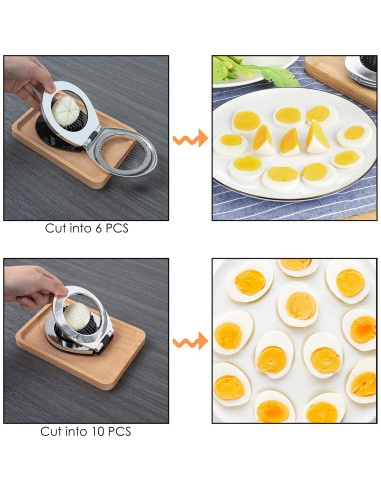 Cut into 6 PCS

Cut into 10 PCS