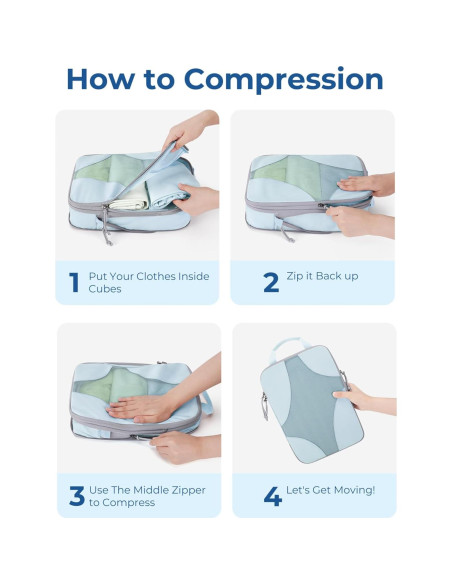 How to Compression

1 Put Your Clothes Inside Cubes

2 Zip it Back up

3 Use The Middle Zipper to Compress

4 Let's Get Moving!