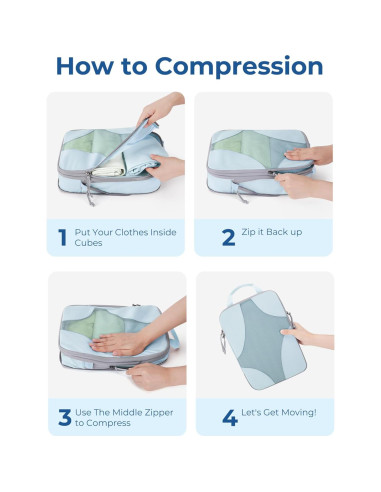 How to Compression

1 Put Your Clothes Inside Cubes

2 Zip it Back up

3 Use The Middle Zipper to Compress

4 Let's Get Moving!