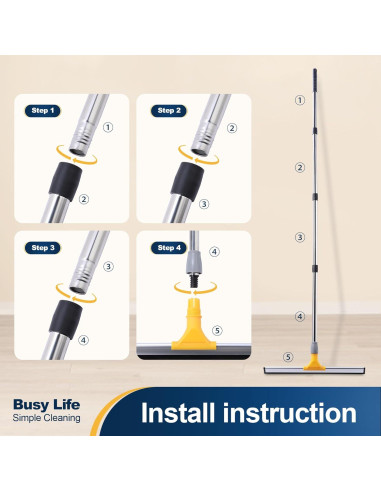 Step 1
①
②

Step 2
②
③

Step 3
③
④

Step 4
④
⑤

①
②
③
④
⑤

Busy Life
Simple Cleaning

Install instruction