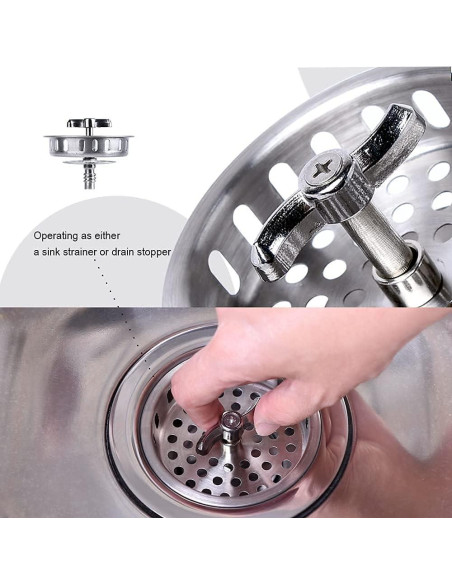 Operating as either
a sink strainer or drain stopper