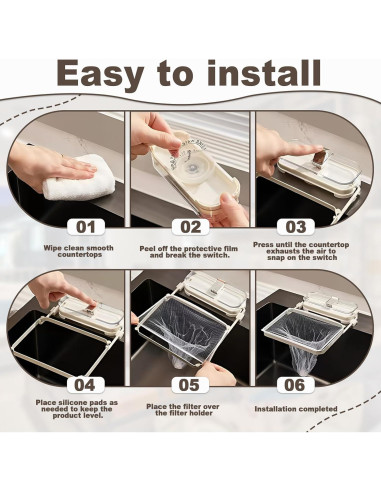 Easy to install

01

Wipe clean smooth countertops

02

Peel off the protective film and break the switch.

03

Press until the countertop exhausts the air to snap on the switch

04

Place silicone pads as needed to keep the product level.

05

Place the filter over the filter holder

06

Installation completed