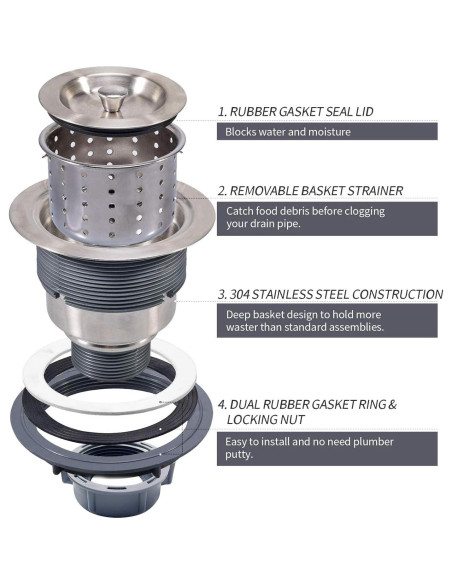 1. RUBBER GASKET SEAL LID

Blocks water and moisture

2. REMOVABLE BASKET STRAINER

Catch food debris before clogging your drain pipe.

3. 304 STAINLESS STEEL CONSTRUCTION

Deep basket design to hold more waster than standard assemblies.

4. DUAL RUBBER GASKET RING & LOCKING NUT

Easy to install and no need plumber putty.