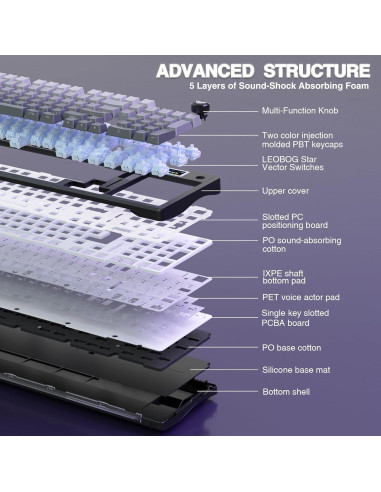 ADVANCED STRUCTURE
5 Layers of Sound-Shock Absorbing Foam

Multi-Function Knob

Two color injection molded PBT keycaps

LEOBOG Star Vector Switches

Upper cover

Slotted PC positioning board

PO sound-absorbing cotton

IXPE shaft bottom pad

PET voice actor pad

Single key slotted PCBA board

PO base cotton

Silicone base mat

Bottom shell