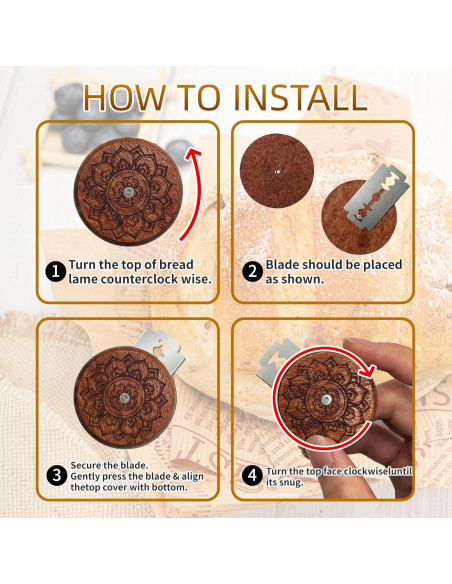 HOW TO INSTALL

1 Turn the top of bread lame counterclock wise.

2 Blade should be placed as shown.

3 Secure the blade. Gently press the blade & align thetop cover with bottom.

4 Turn the top face clockwiseuntil its snug.