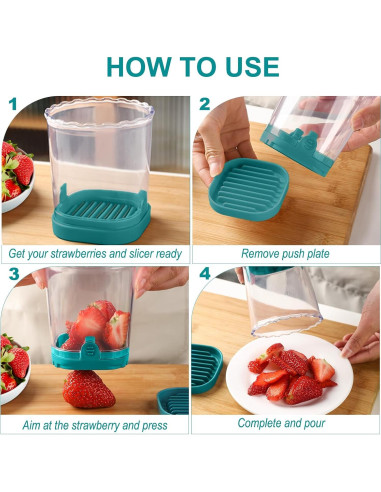 HOW TO USE

1

Get your strawberries and slicer ready

2

Remove push plate

3

Aim at the strawberry and press

4

Complete and pour