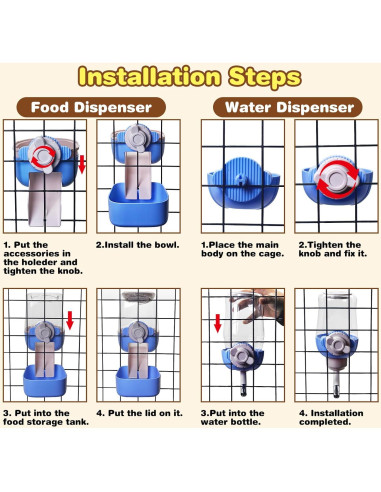 Installation Steps

Food Dispenser

1. Put the accessories in the holeder and tighten the knob.

2.Install the bowl.

3. Put into the food storage tank.

4. Put the lid on it.

Water Dispenser

1.Place the main body on the cage.

2.Tighten the knob and fix it.

3.Put into the water bottle.

4. Installation completed.