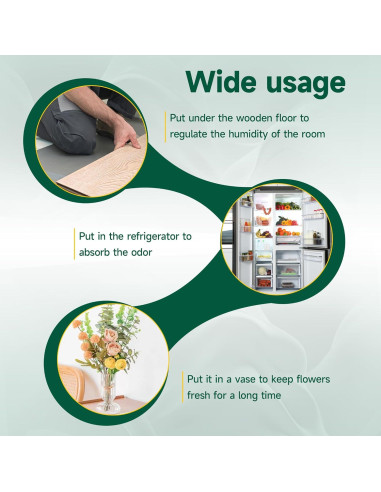 Wide usage

Put under the wooden floor to regulate the humidity of the room

Put in the refrigerator to absorb the odor

Put it in a vase to keep flowers fresh for a long time