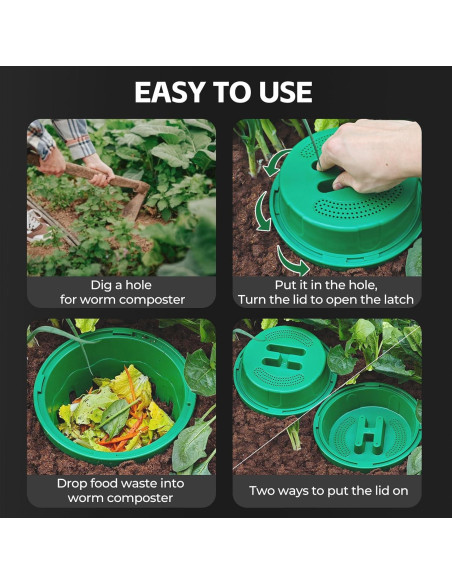 EASY TO USE

Dig a hole
for worm composter

Put it in the hole,
Turn the lid to open the latch

Drop food waste into
worm composter

Two ways to put the lid on