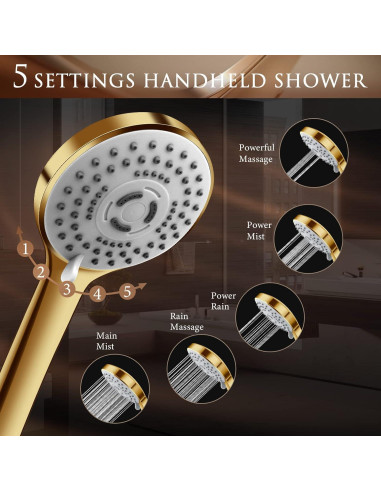 5 SETTINGS HANDHELD SHOWER

1
2
3
4
5

Powerful Massage

Power Mist

Power Rain

Rain Massage

Main Mist