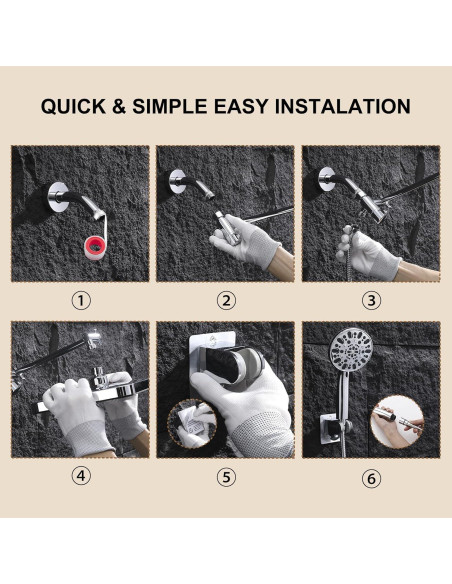 QUICK & SIMPLE EASY INSTALATION

①

②

③

④

⑤

⑥