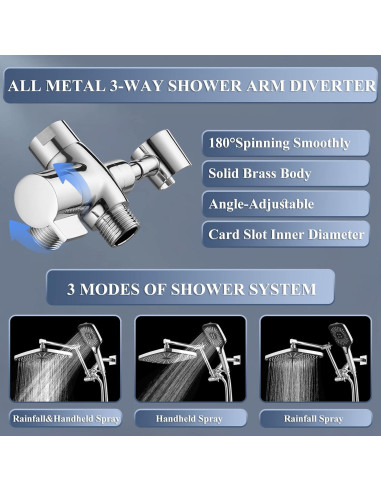 ALL METAL 3-WAY SHOWER ARM DIVERTER

180°Spinning Smoothly

Solid Brass Body

Angle-Adjustable

Card Slot Inner Diameter

3 MODES OF SHOWER SYSTEM

Rainfall&Handheld Spray

Handheld Spray

Rainfall Spray