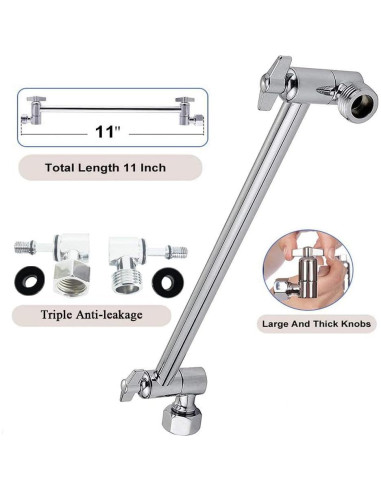 11"

Total Length 11 Inch

Triple Anti-leakage

Large And Thick Knobs