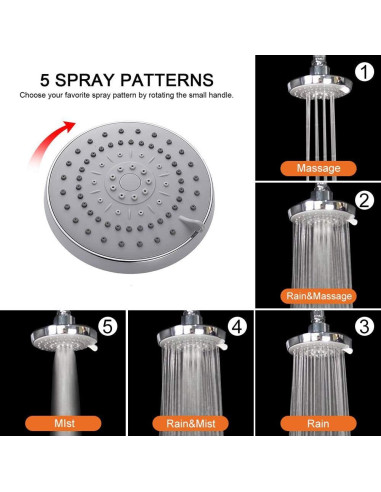 5 SPRAY PATTERNS

Choose your favorite spray pattern by rotating the small handle.

1

Massage

2

Rain&Massage

5

MIst

4

Rain&Mist

3

Rain