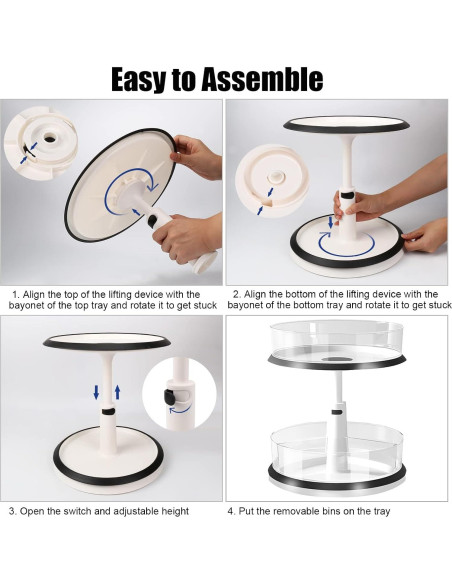 Easy to Assemble

1. Align the top of the lifting device with the bayonet of the top tray and rotate it to get stuck

2. Align the bottom of the lifting device with the bayonet of the bottom tray and rotate it to get stuck

3. Open the switch and adjustable height

4. Put the removable bins on the tray