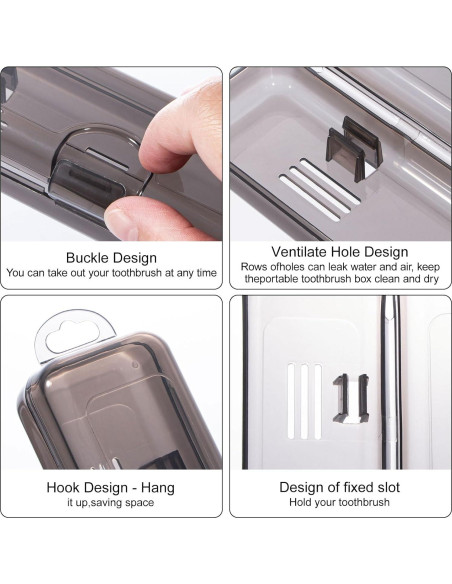 Buckle Design
You can take out your toothbrush at any time

Ventilate Hole Design
Rows ofholes can leak water and air, keep theportable toothbrush box clean and dry

Hook Design - Hang
it up,saving space

Design of fixed slot
Hold your toothbrush