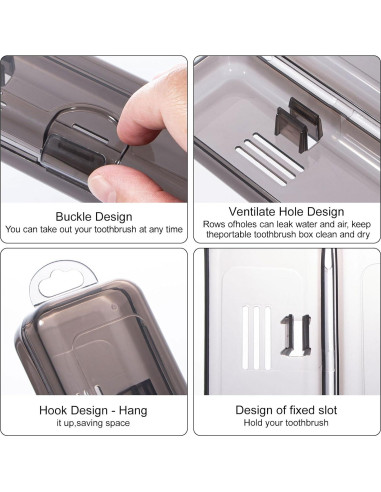 Buckle Design
You can take out your toothbrush at any time

Ventilate Hole Design
Rows ofholes can leak water and air, keep theportable toothbrush box clean and dry

Hook Design - Hang
it up,saving space

Design of fixed slot
Hold your toothbrush