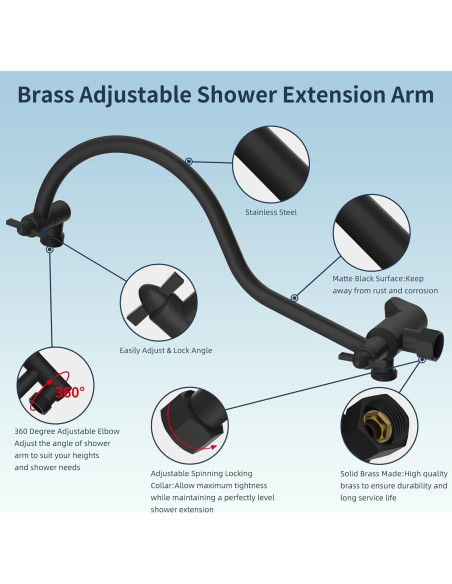 Brass Adjustable Shower Extension Arm

Stainless Steel

Matte Black Surface:Keep away from rust and corrosion

Easily Adjust & Lock Angle

360°

360 Degree Adjustable Elbow Adjust the angle of shower arm to suit your heights and shower needs

Adjustable Spinning Locking Collar:Allow maximum tightness while maintaining a perfectly level shower extension

Solid Brass Made:High quality brass to ensure durability and long service life